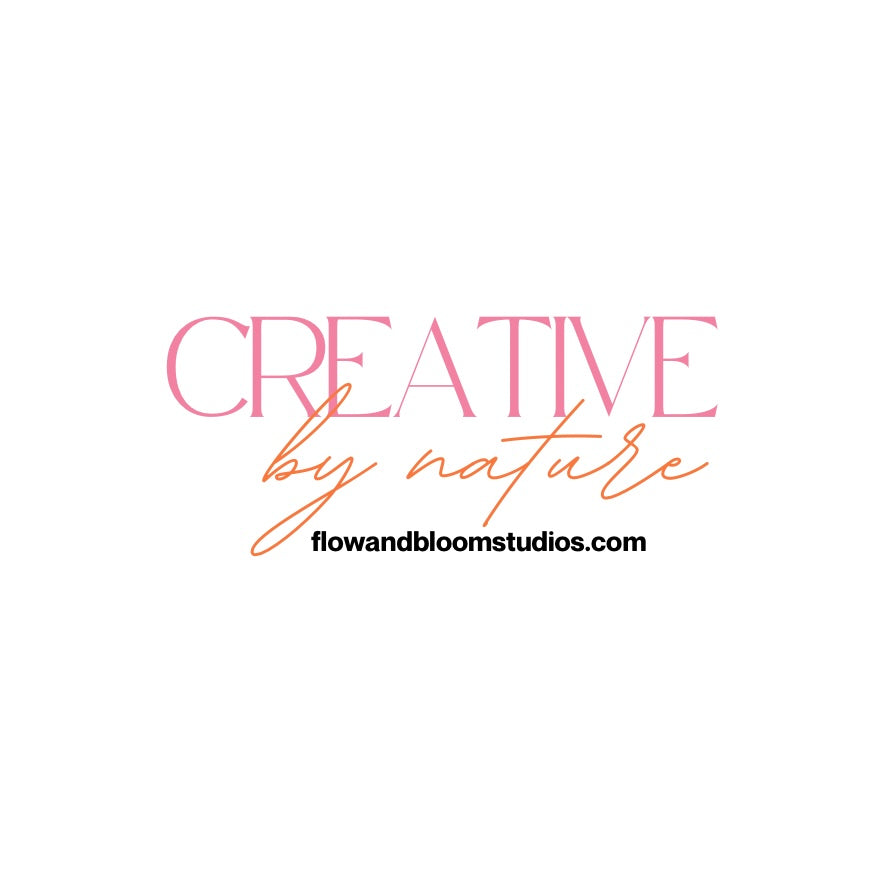 CREATIVE
by nature
flowandbloomstudios.com